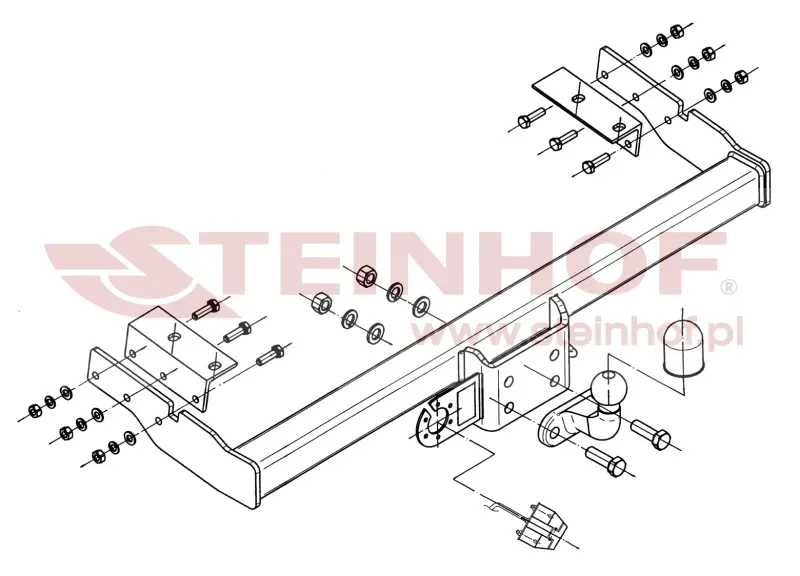 STEINHOF®
www.steinhof.pl