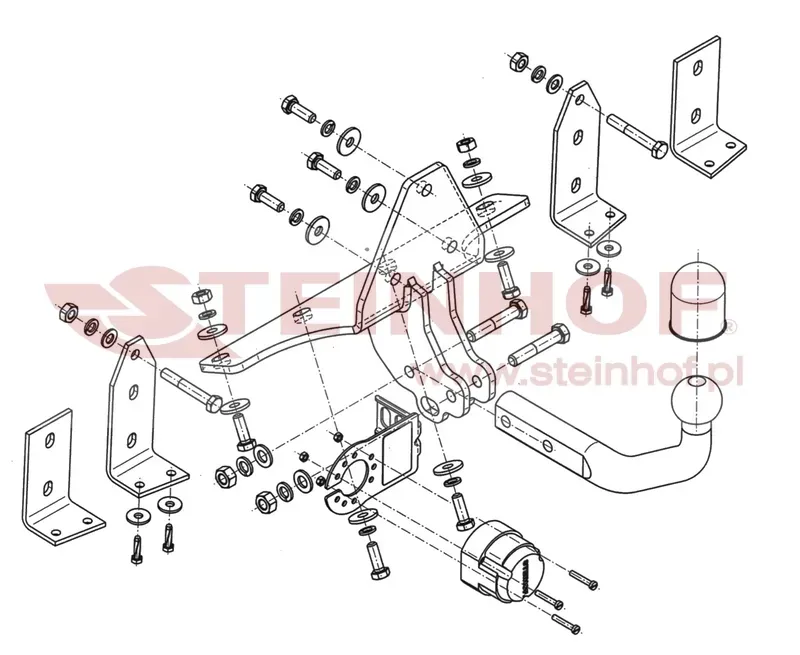 STEINHOF®
www.steinhof.pl