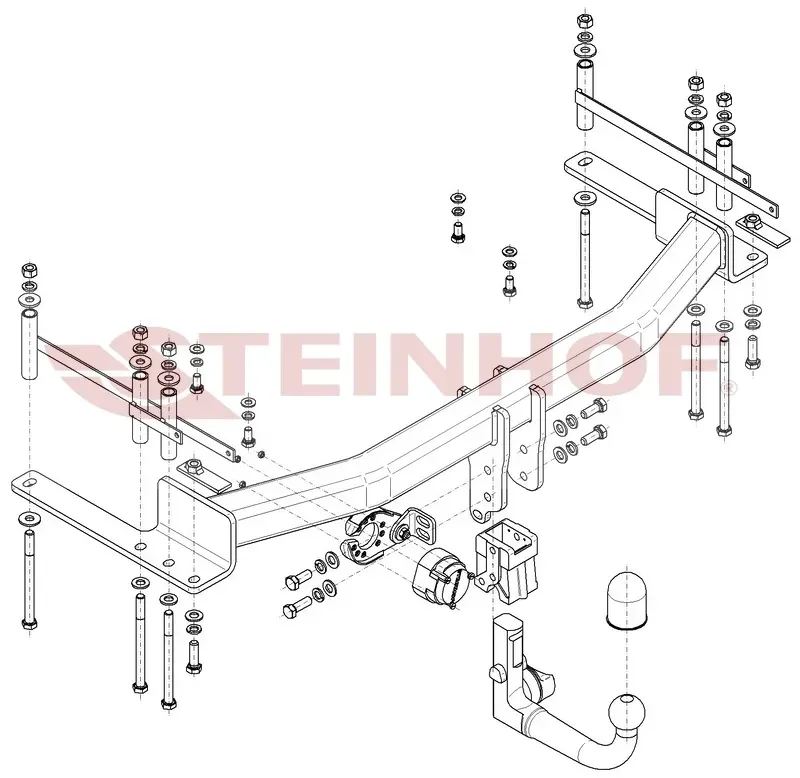 STEINHOF®