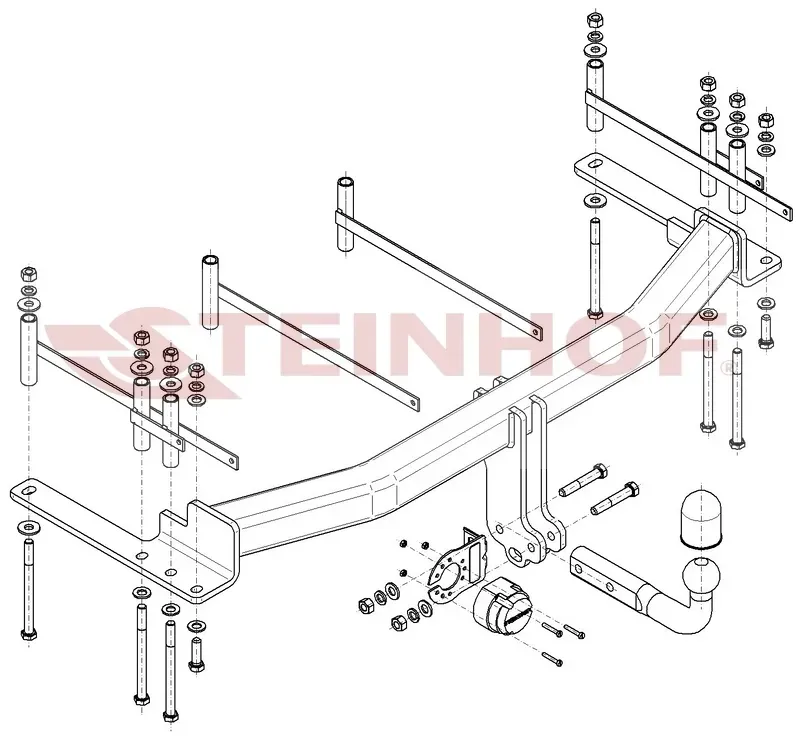 STEINHOF®