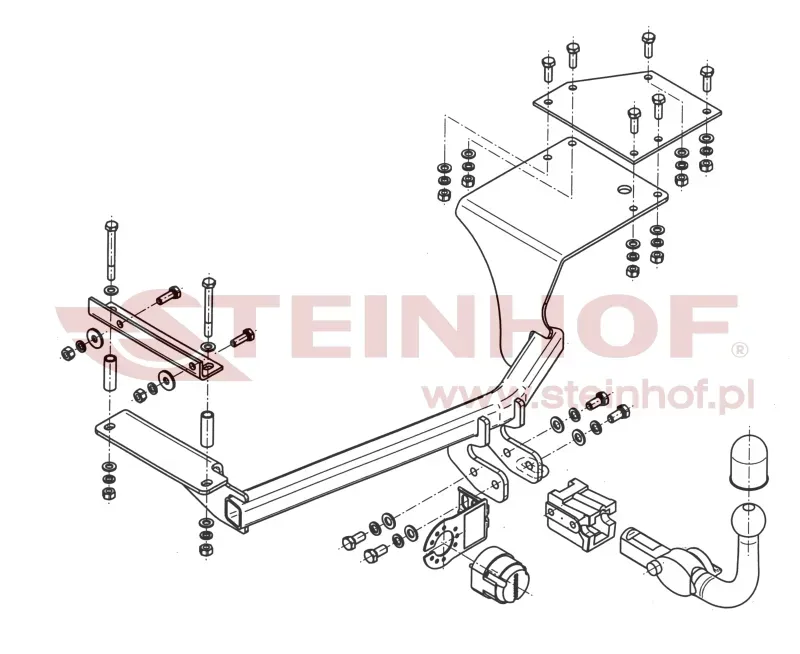 STEINHOF®

www.steinhof.pl