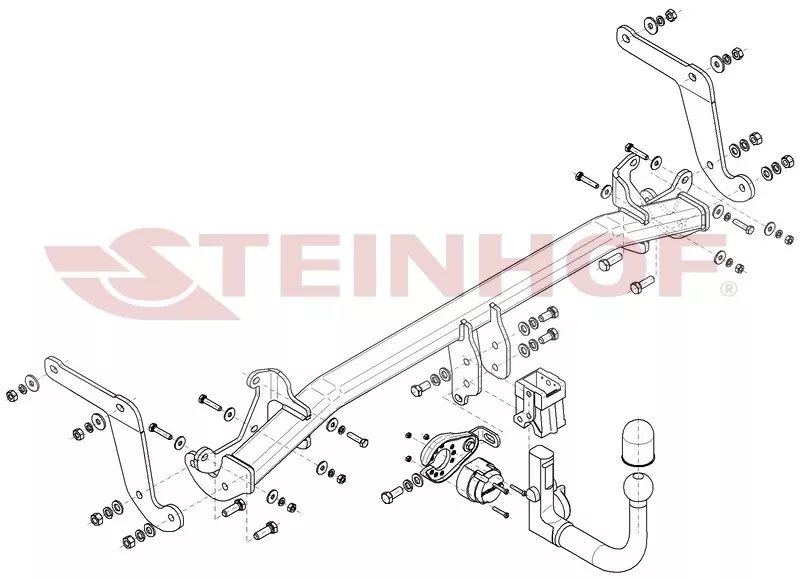 STEINHOF®