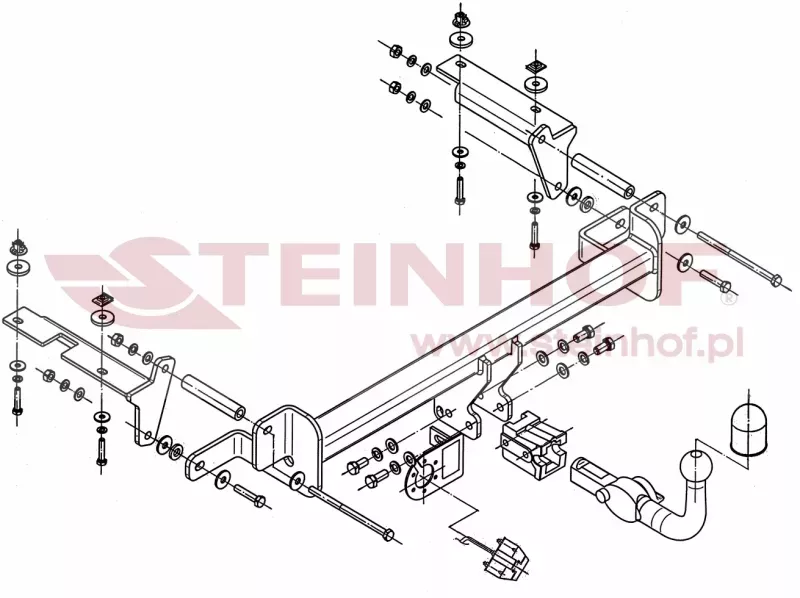 STEINHOF®
www.steinhof.pl