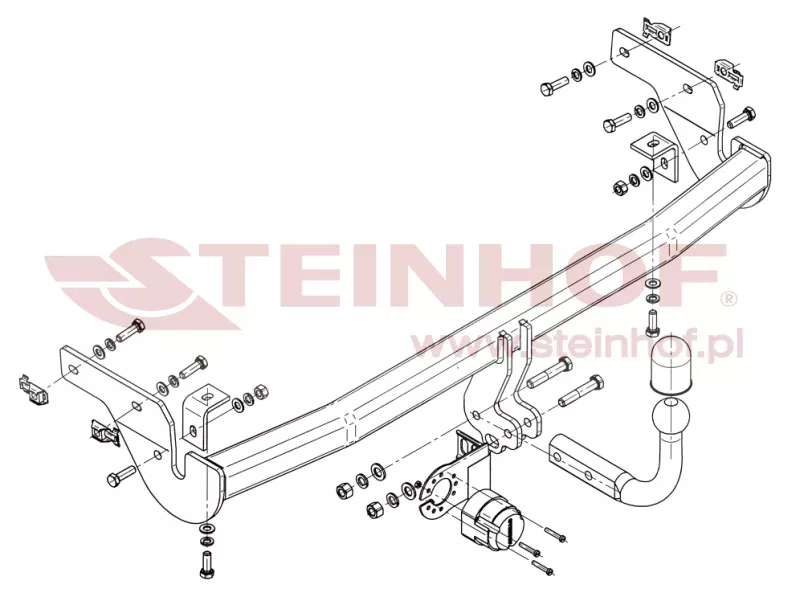 STEINHOF®
www.steinhof.pl