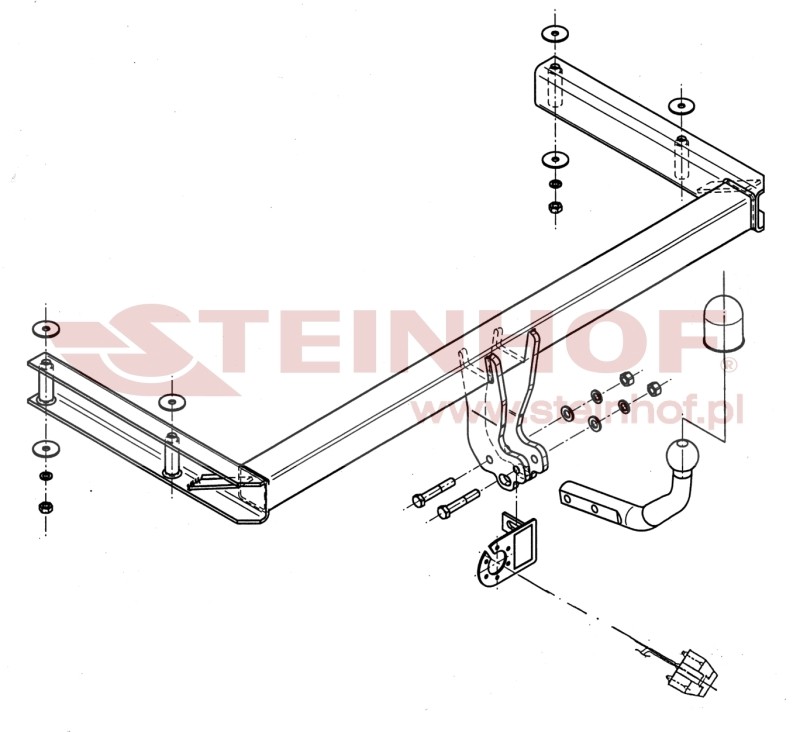 STEINHOF®
www.steinhof.pl